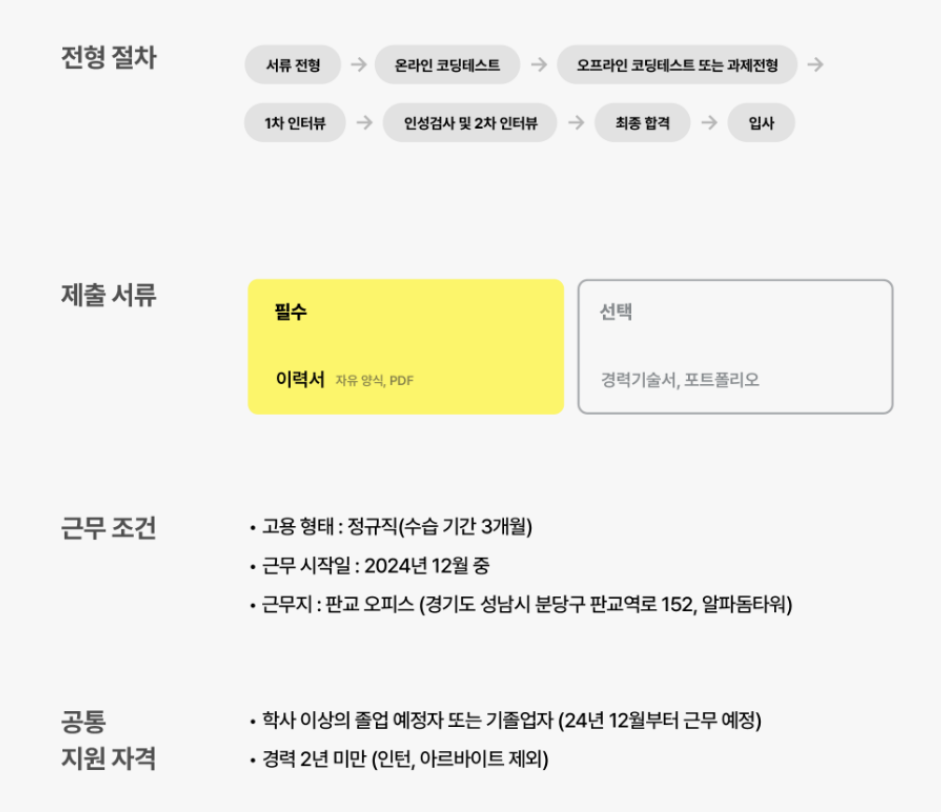 전형 절차

서류 전형 → 온라인 코딩테스트 → 오프라인 코딩테스트 또는 과제전형 →

1차 인터뷰 → 인성검사 및 2차 인터뷰 → 최종 합격 → 입사

제출 서류

필수

이력서 자유 양식, PDF

선택

경력기술서, 포트폴리오

근무 조건

• 고용 형태 : 정규직(수습 기간 3개월)

• 근무 시작일 : 2024년 12월 중

• 근무지 : 판교 오피스 (경기도 성남시 분당구 판교역로 152, 알파돔타워)

공통
지원 자격

• 학사 이상의 졸업 예정자 또는 기졸업자 (24년 12월부터 근무 예정)

• 경력 2년 미만 (인턴, 아르바이트 제외)